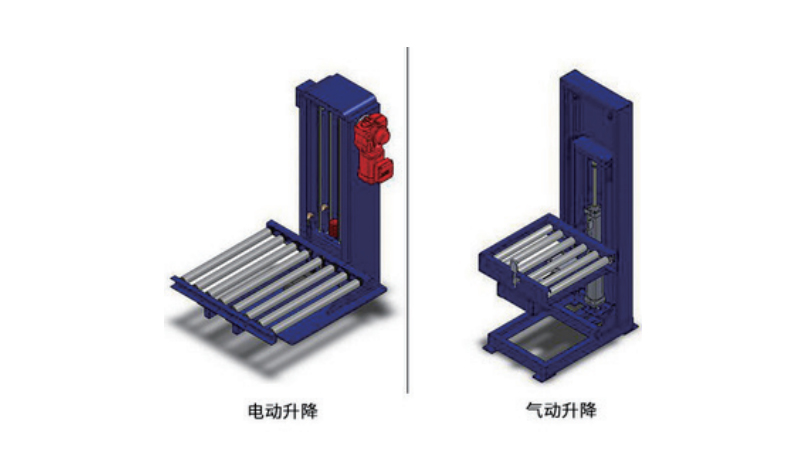 电动升降

气动升降